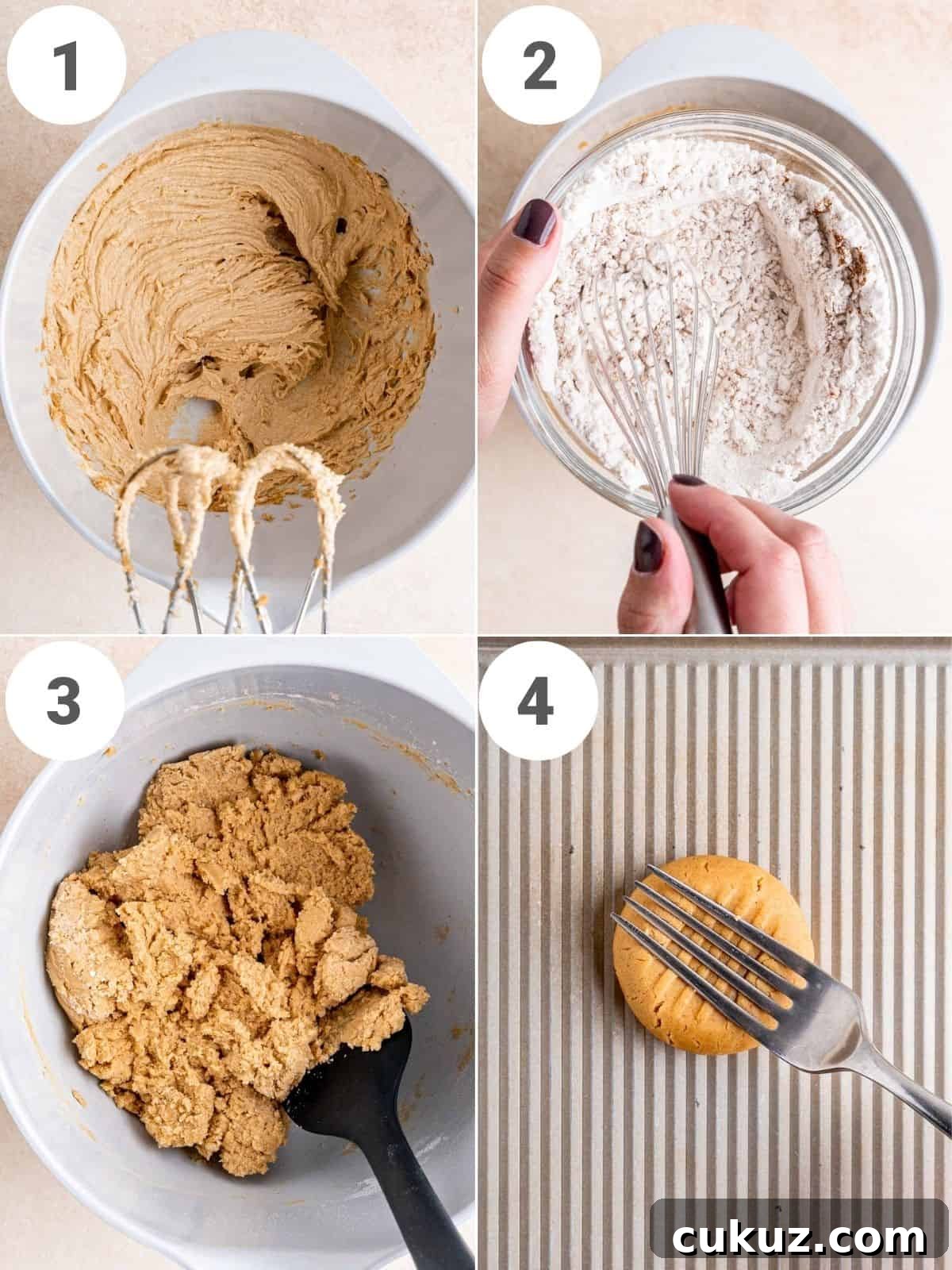 1

2

3

4

cukuz.com