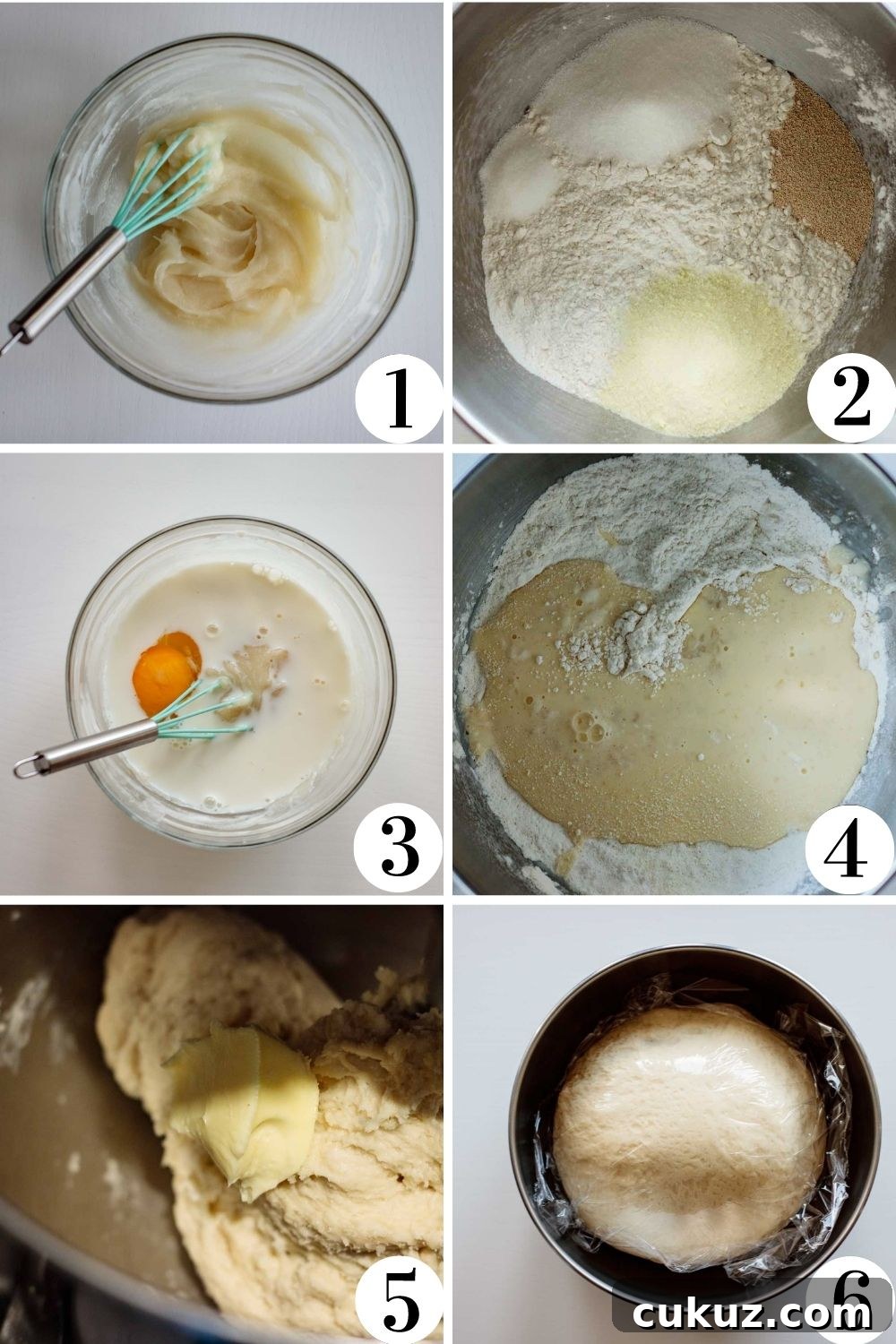 1
2
3
4
5
6
cukuz.com