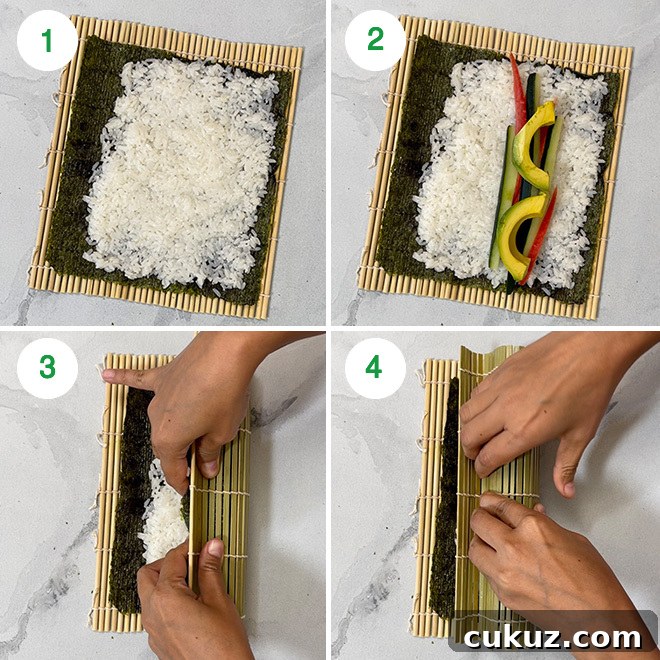 1

2

3

4

cukuz.com