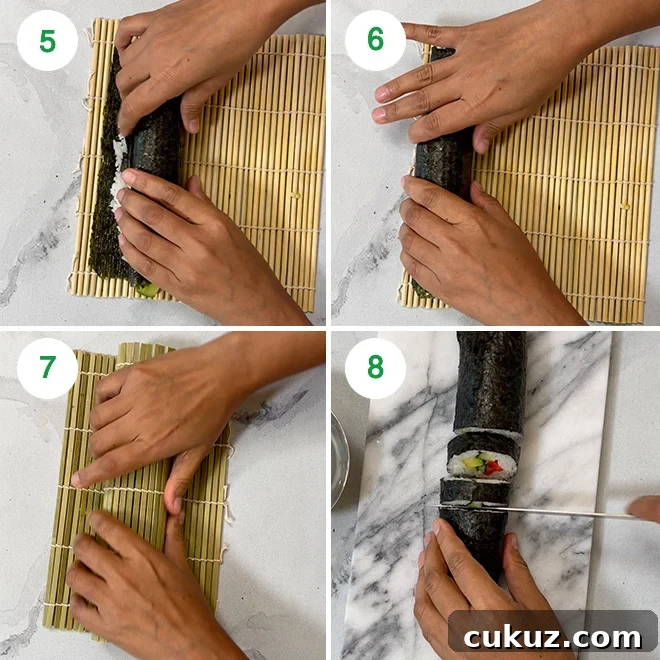 5

6

7

8

cukuz.com