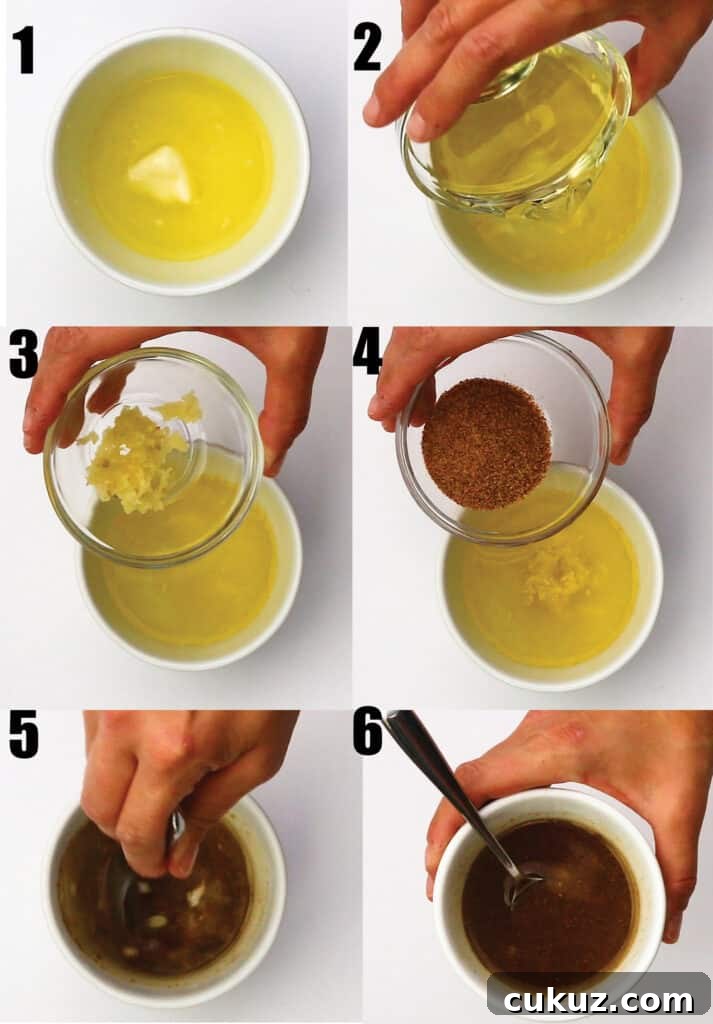 1
2
3
4
5
6
cukuz.com