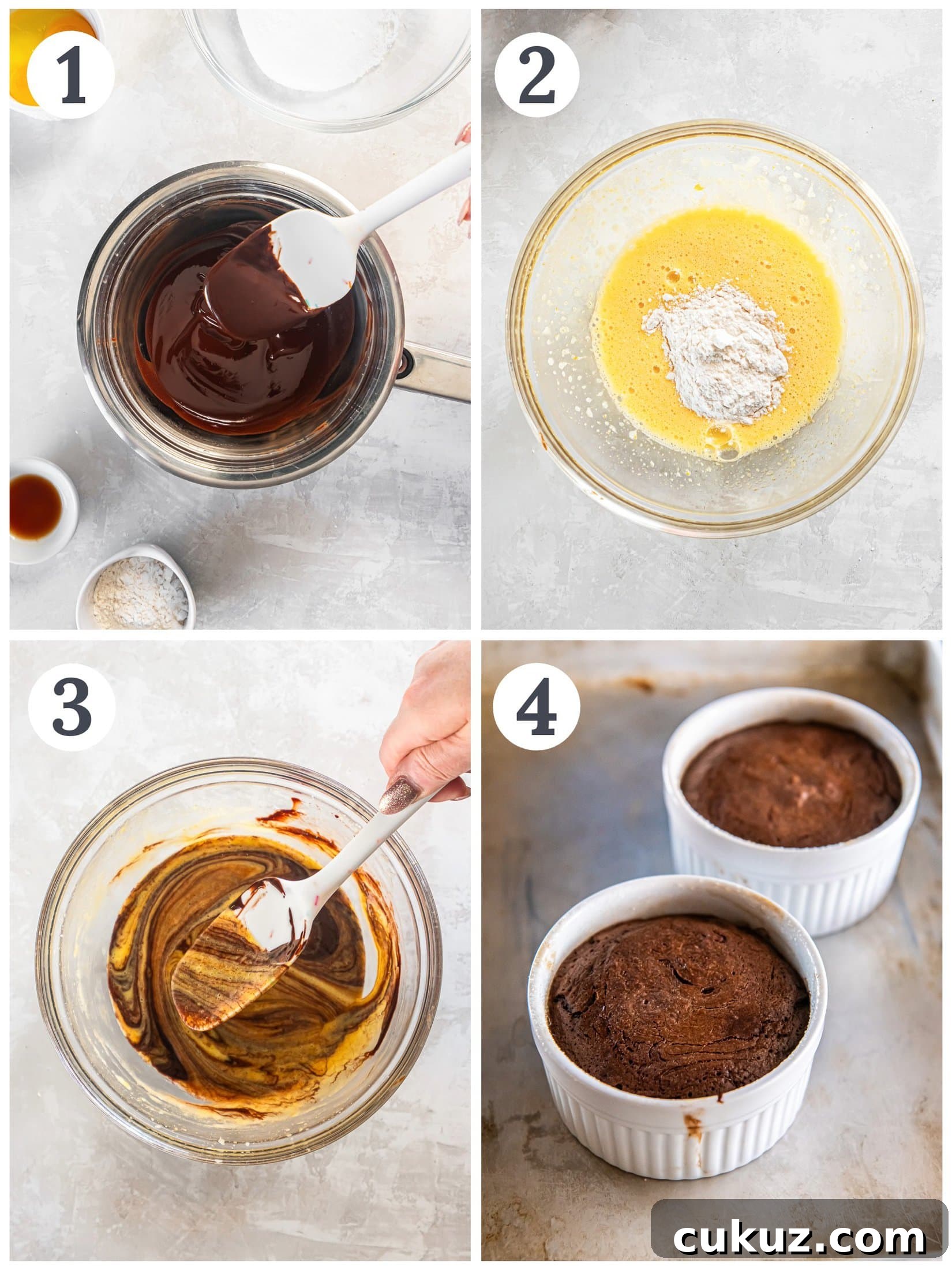 1
2
3
4
cukuz.com